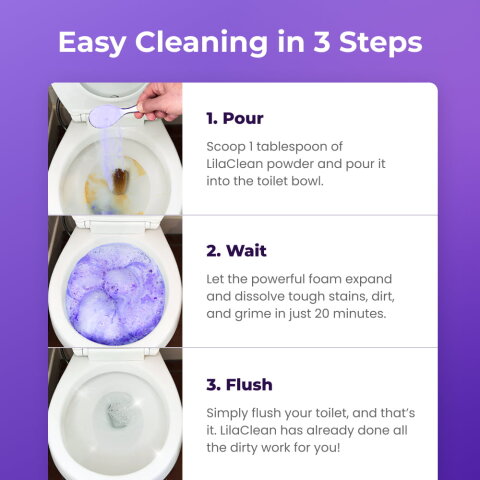 Easy Cleaning in 3 Steps

1. Pour

Scoop 1 tablespoon of LilaClean powder and pour it into the toilet bowl.

2. Wait

Let the powerful foam expand and dissolve tough stains, dirt, and grime in just 20 minutes.

3. Flush

Simply flush your toilet, and that's it. LilaClean has already done all the dirty work for you!